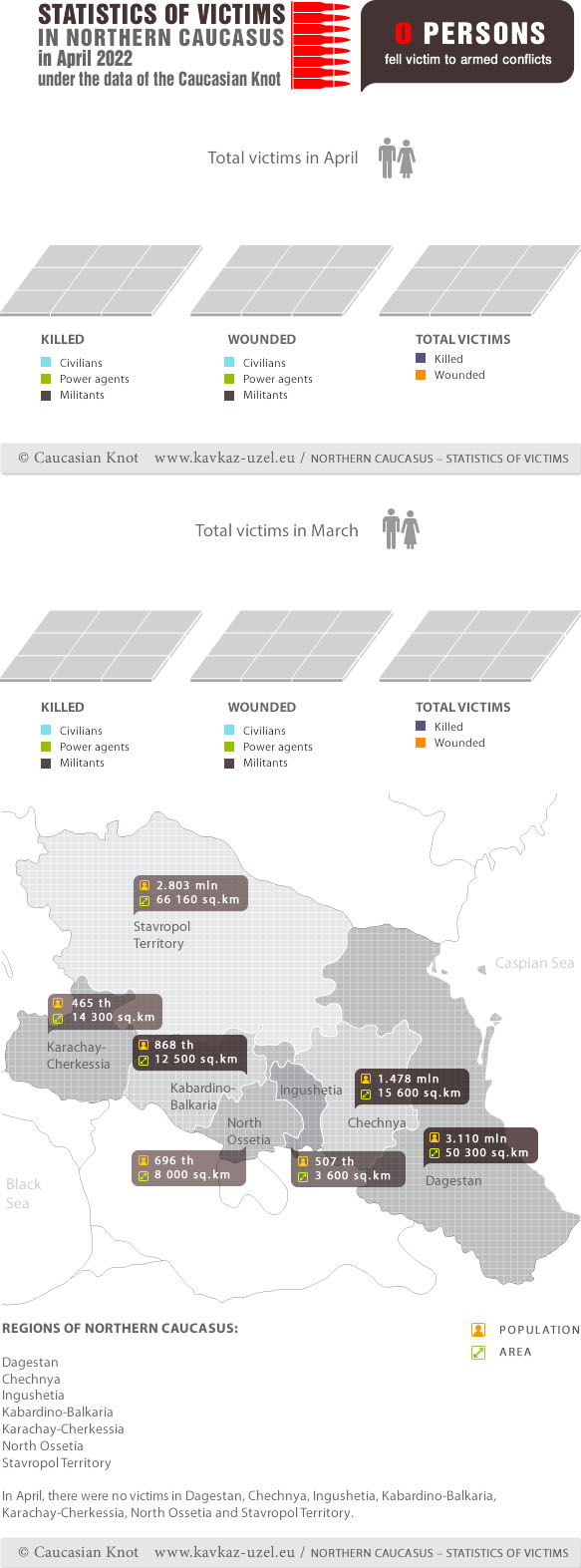 STATISTICS OF VICTIMS IN NORTHERN CAUCASUS in April 2022 under the data of the Caucasian Knot

0 PERSONS
fell victim to armed conflicts

Total victims in April

KILLED
Civilians
Power agents
Militants

WOUNDED
Civilians
Power agents
Militants

TOTAL VICTIMS
Killed
Wounded

© Caucasian Knot www.kavkaz-uzel.eu / NORTHERN CAUCASUS – STATISTICS OF VICTIMS

Total victims in March

KILLED
Civilians
Power agents
Militants

WOUNDED
Civilians
Power agents
Militants

TOTAL VICTIMS
Killed
Wounded

2.803 mln
66 160 sq.km
Stavropol Territory

Caspian Sea

465 th
14 300 sq.km
Karachay-Cherkessia

868 th
12 500 sq.km
Kabardino-Balkaria

Ingushetia

1.478 mln
15 600 sq.km
Chechnya

North Ossetia

3.110 mln
50 300 sq.km
Dagestan

696 th
8 000 sq.km

507 th
3 600 sq.km

Black Sea

REGIONS OF NORTHERN CAUCASUS:

POPULATION
AREA

Dagestan
Chechnya
Ingushetia
Kabardino-Balkaria
Karachay-Cherkessia
North Ossetia
Stavropol Territory

In April, there were no victims in Dagestan, Chechnya, Ingushetia, Kabardino-Balkaria, Karachay-Cherkessia, North Ossetia and Stavropol Territory.

© Caucasian Knot www.kavkaz-uzel.eu / NORTHERN CAUCASUS – STATISTICS OF VICTIMS